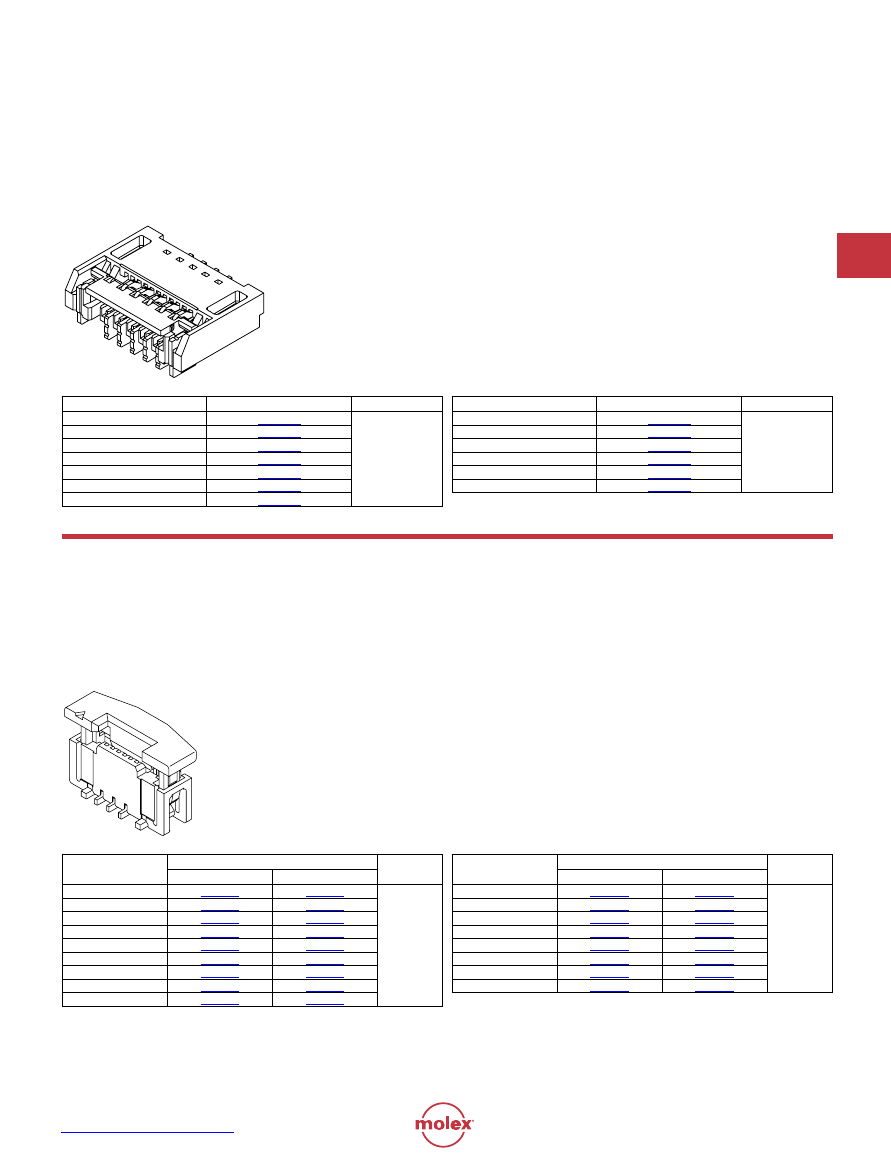 molex